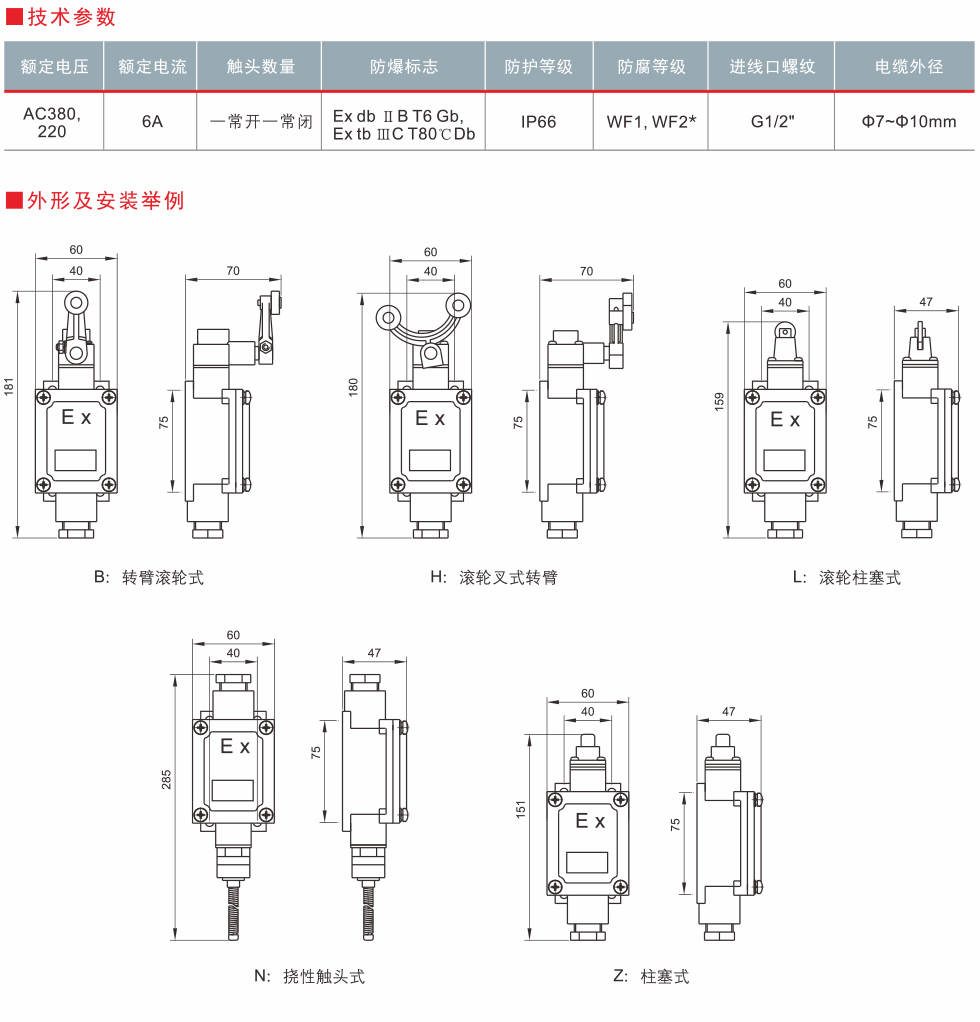 ■技术参数

| 额定电压 | 额定电流 | 触头数量 | 防爆标志 | 防护等级 | 防腐等级 | 进线口螺纹 | 电缆外径 |
|---|---|---|---|---|---|---|---|
| AC380, 220 | 6A | 一常开一常闭 | Ex db ⅡB T6 Gb, Ex tb ⅢC T80℃ Db | IP66 | WF1, WF2* | G1/2" | Φ7~Φ10mm |

■外形及安装举例

60
40
181
Ex
70
75
B: 转臂滚轮式

60
40
180
Ex
70
75
H: 滚轮叉式转臂

60
40
159
Ex
47
75
L: 滚轮柱塞式

60
40
285
Ex
47
75
N: 挠性触头式

60
40
151
Ex
47
75
Z: 柱塞式