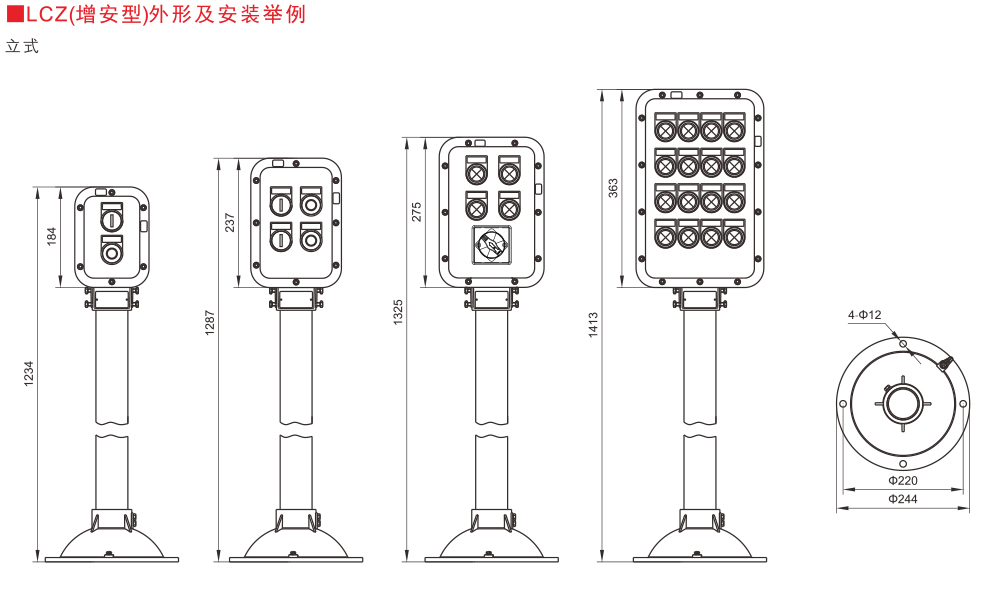 ■LCZ(增安型)外形及安装举例

立式

184

1234

237

1287

275

1325

363

1413

4-Φ12

Φ220

Φ244