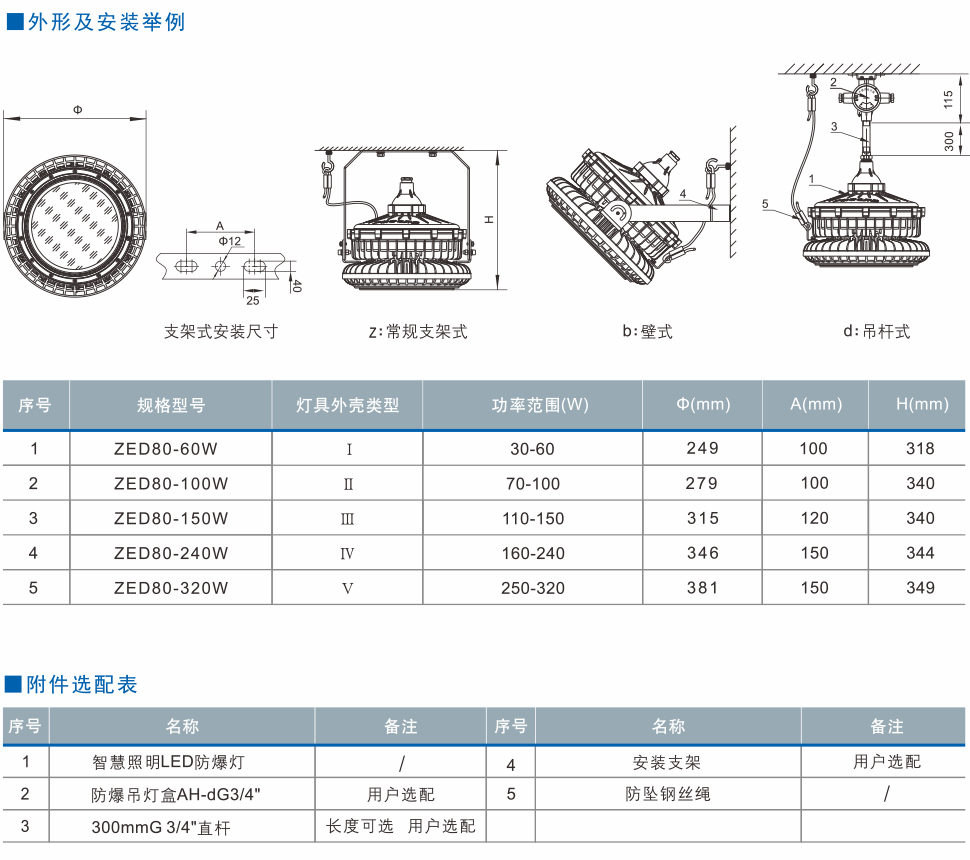 ■外形及安装举例

Φ

A
Φ12
25
40

H

4

2
3
1
5
115
300

支架式安装尺寸　　z:常规支架式　　b:壁式　　d:吊杆式

| 序号 | 规格型号 | 灯具外壳类型 | 功率范围(W) | Φ(mm) | A(mm) | H(mm) |
|---|---|---|---|---|---|---|
| 1 | ZED80-60W | I | 30-60 | 249 | 100 | 318 |
| 2 | ZED80-100W | II | 70-100 | 279 | 100 | 340 |
| 3 | ZED80-150W | III | 110-150 | 315 | 120 | 340 |
| 4 | ZED80-240W | IV | 160-240 | 346 | 150 | 344 |
| 5 | ZED80-320W | V | 250-320 | 381 | 150 | 349 |

■附件选配表

| 序号 | 名称 | 备注 | 序号 | 名称 | 备注 |
|---|---|---|---|---|---|
| 1 | 智慧照明LED防爆灯 | / | 4 | 安装支架 | 用户选配 |
| 2 | 防爆吊灯盒AH-dG3/4" | 用户选配 | 5 | 防坠钢丝绳 | / |
| 3 | 300mmG 3/4"直杆 | 长度可选　用户选配 | | | |